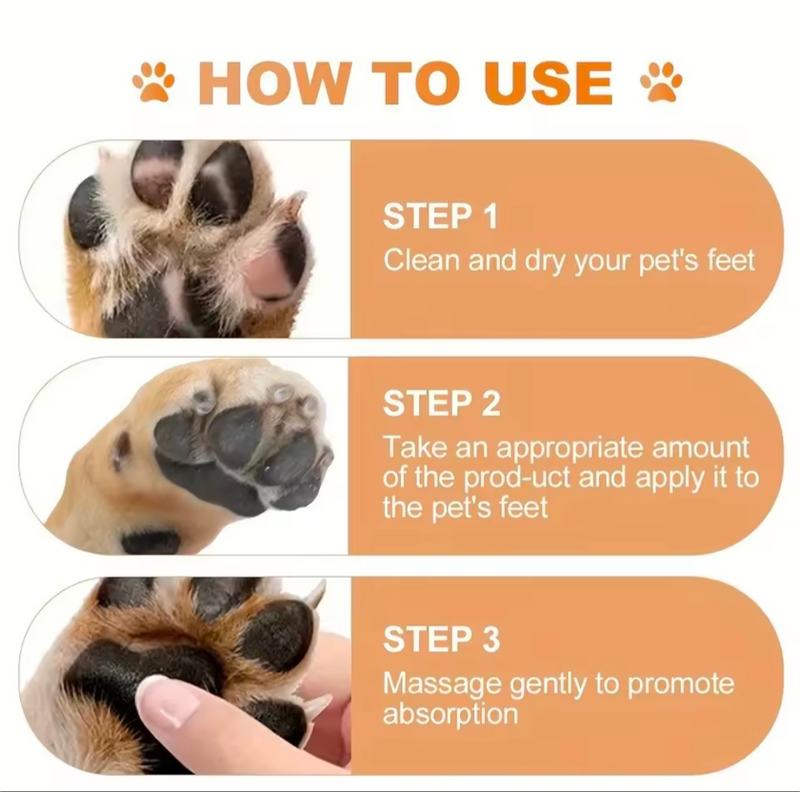 HOW TO USE

STEP 1
Clean and dry your pet's feet

STEP 2
Take an appropriate amount of the prod-uct and apply it to the pet's feet

STEP 3
Massage gently to promote absorption