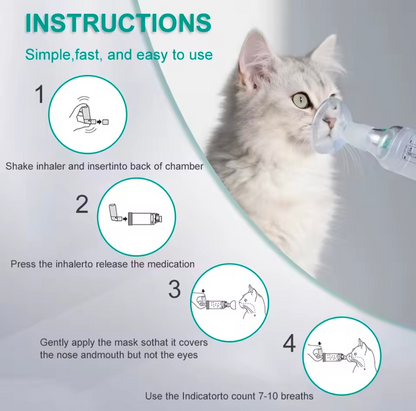 INSTRUCTIONS

Simple,fast, and easy to use

1

Shake inhaler and insertinto back of chamber

2

Press the inhalerto release the medication

3

Gently apply the mask sothat it covers the nose andmouth but not the eyes

4

Use the Indicatorto count 7-10 breaths