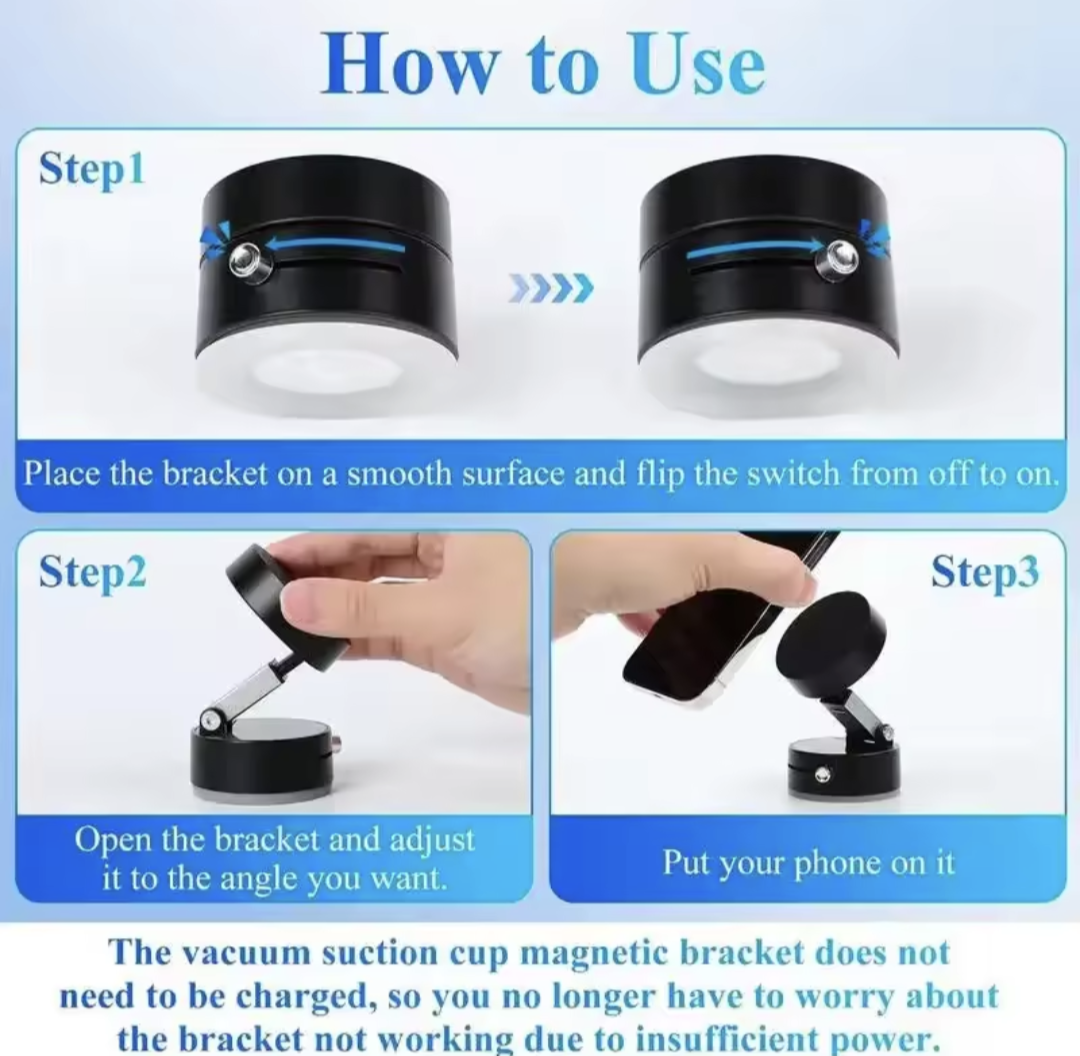 How to Use

Step1

Place the bracket on a smooth surface and flip the switch from off to on.

Step2

Open the bracket and adjust it to the angle you want.

Step3

Put your phone on it

The vacuum suction cup magnetic bracket does not need to be charged, so you no longer have to worry about the bracket not working due to insufficient power.