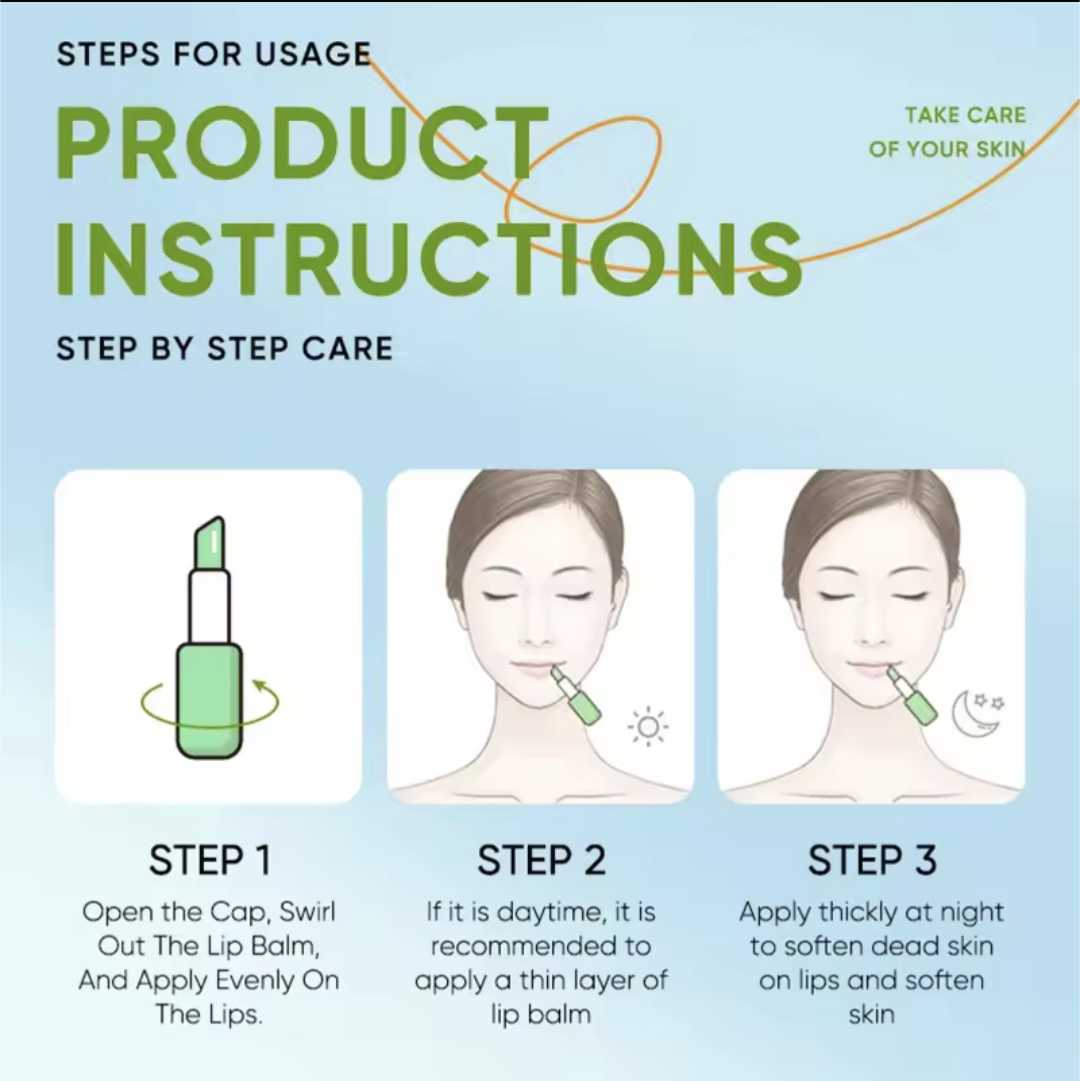 STEPS FOR USAGE

PRODUCT INSTRUCTIONS

TAKE CARE OF YOUR SKIN

STEP BY STEP CARE

STEP 1
Open the Cap, Swirl Out The Lip Balm, And Apply Evenly On The Lips.

STEP 2
If it is daytime, it is recommended to apply a thin layer of lip balm

STEP 3
Apply thickly at night to soften dead skin on lips and soften skin